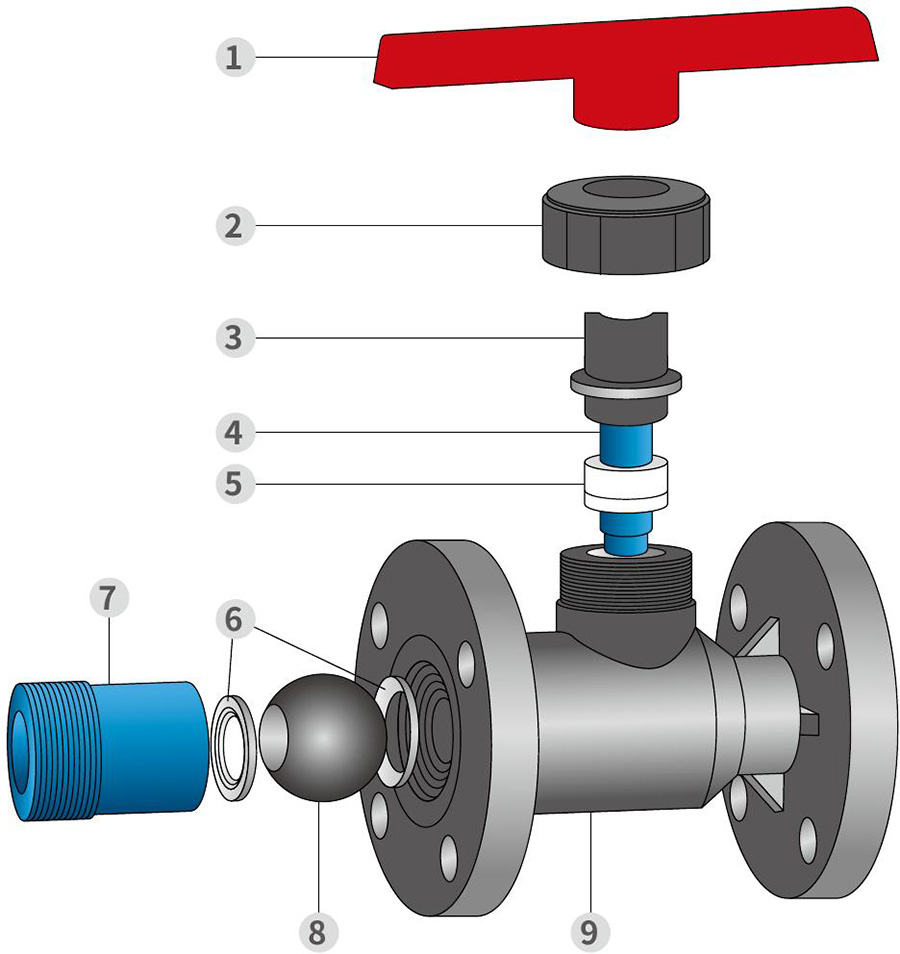 1
2
3
4
5
7
6
8
9